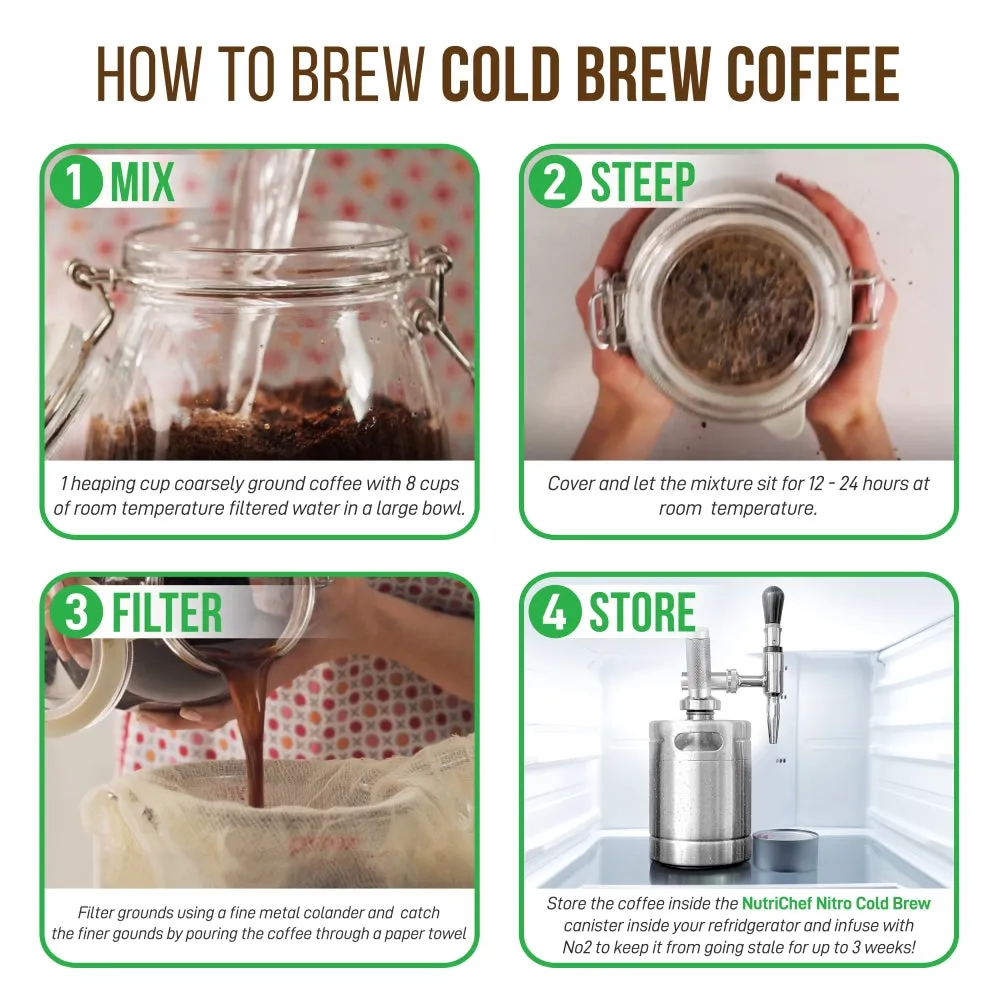 HOW TO BREW COLD BREW COFFEE

1 MIX

1 heaping cup coarsely ground coffee with 8 cups of room temperature filtered water in a large bowl.

2 STEEP

Cover and let the mixture sit for 12 - 24 hours at room temperature.

3 FILTER

Filter grounds using a fine metal colander and catch the finer gounds by pouring the coffee through a paper towel

4 STORE

Store the coffee inside the NutriChef Nitro Cold Brew canister inside your refridgerator and infuse with No2 to keep it from going stale for up to 3 weeks!